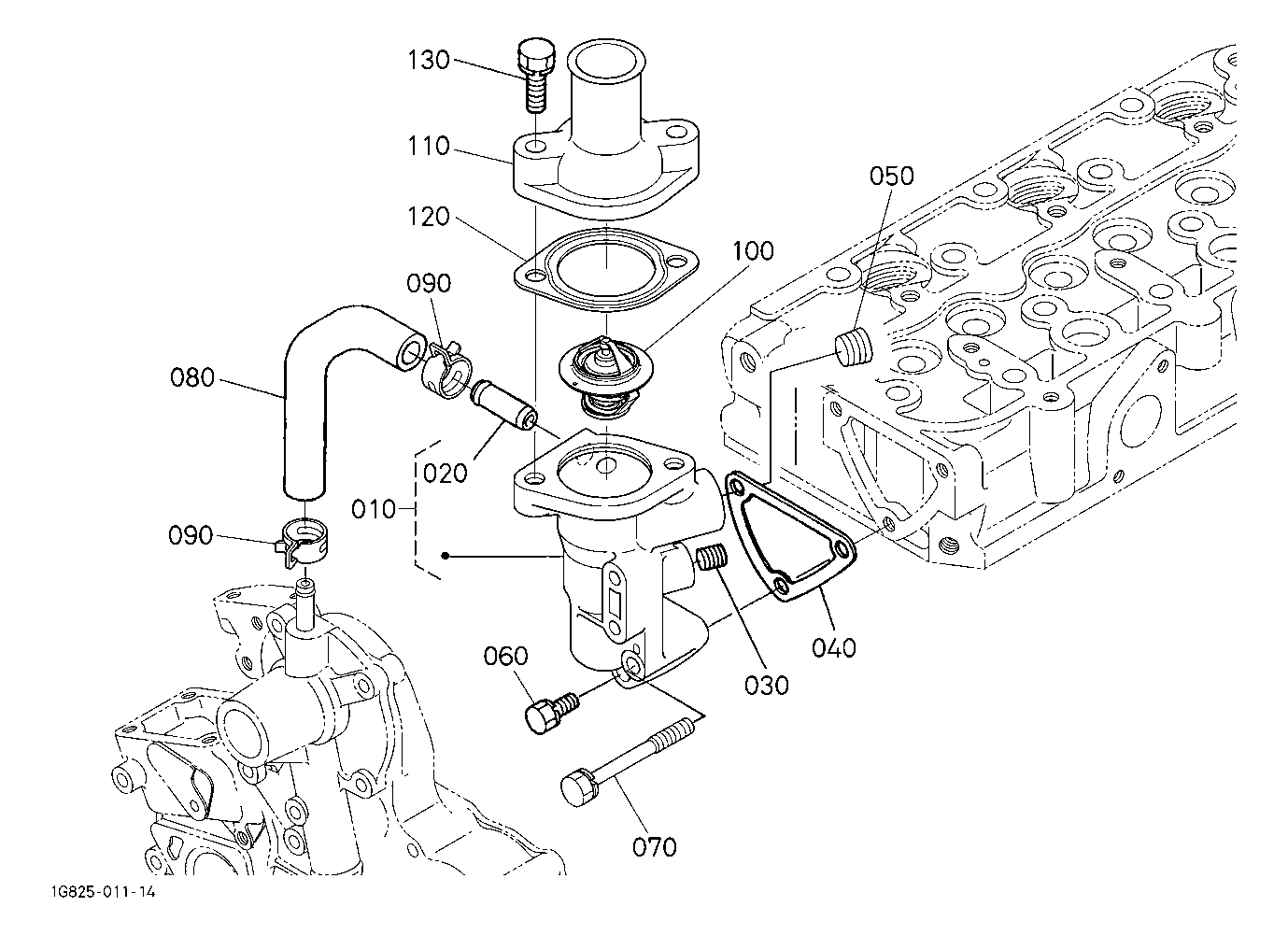 130
110
120
050
100
090
080
020
010
090
060
030
040
070
1G825-011-14